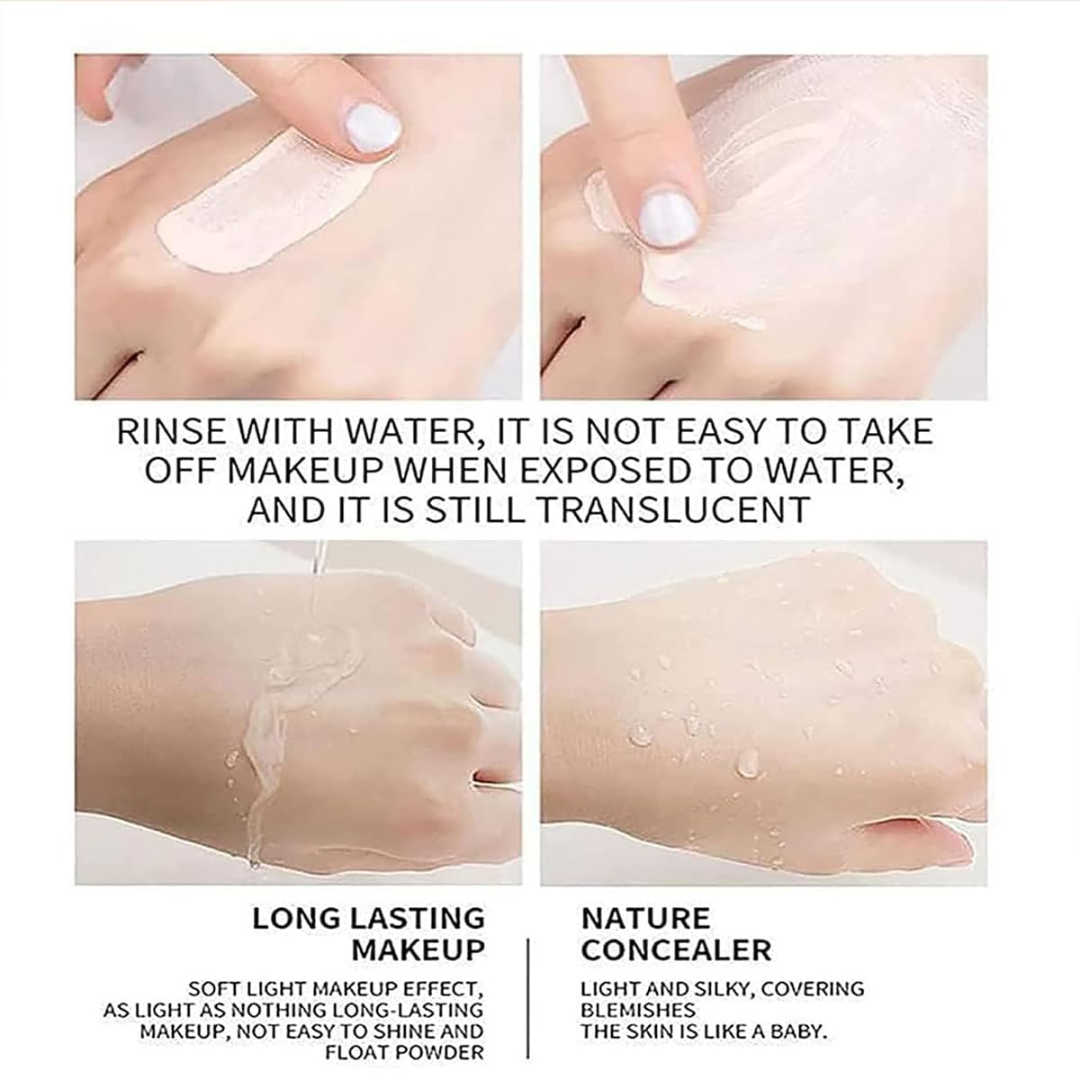 RINSE WITH WATER, IT IS NOT EASY TO TAKE OFF MAKEUP WHEN EXPOSED TO WATER, AND IT IS STILL TRANSLUCENT

LONG LASTING MAKEUP

SOFT LIGHT MAKEUP EFFECT, AS LIGHT AS NOTHING LONG-LASTING MAKEUP, NOT EASY TO SHINE AND FLOAT POWDER

NATURE CONCEALER

LIGHT AND SILKY, COVERING BLEMISHES
THE SKIN IS LIKE A BABY.